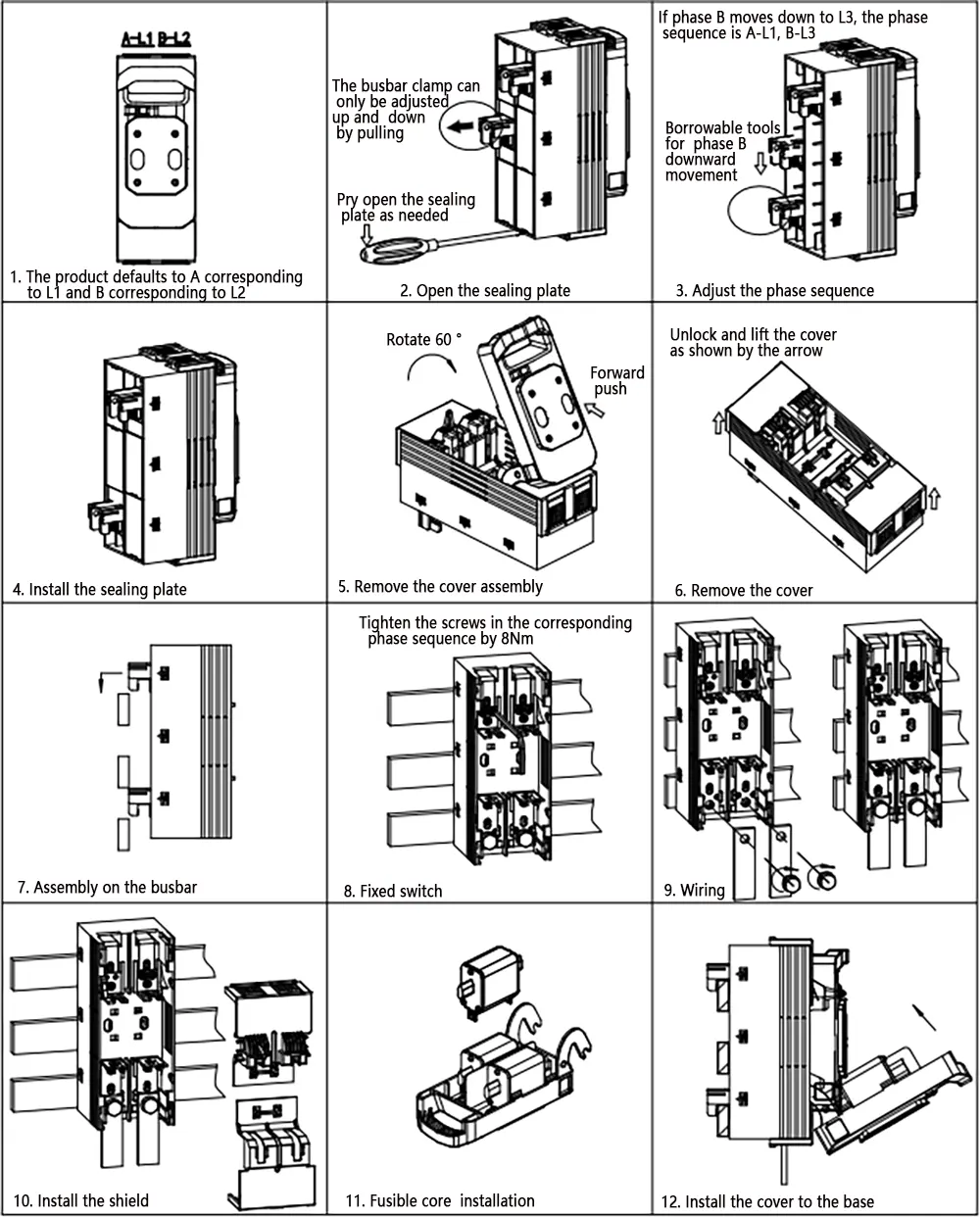 A-L1 B-L2

1. The product defaults to A corresponding to L1 and B corresponding to L2

The busbar clamp can only be adjusted up and down by pulling

Pry open the sealing plate as needed

2. Open the sealing plate

If phase B moves down to L3, the phase sequence is A-L1, B-L3

Borrowable tools for phase B downward movement

3. Adjust the phase sequence

4. Install the sealing plate

Rotate 60 °

Forward push

5. Remove the cover assembly

Unlock and lift the cover as shown by the arrow

6. Remove the cover

7. Assembly on the busbar

Tighten the screws in the corresponding phase sequence by 8Nm

8. Fixed switch

9. Wiring

10. Install the shield

11. Fusible core installation

12. Install the cover to the base