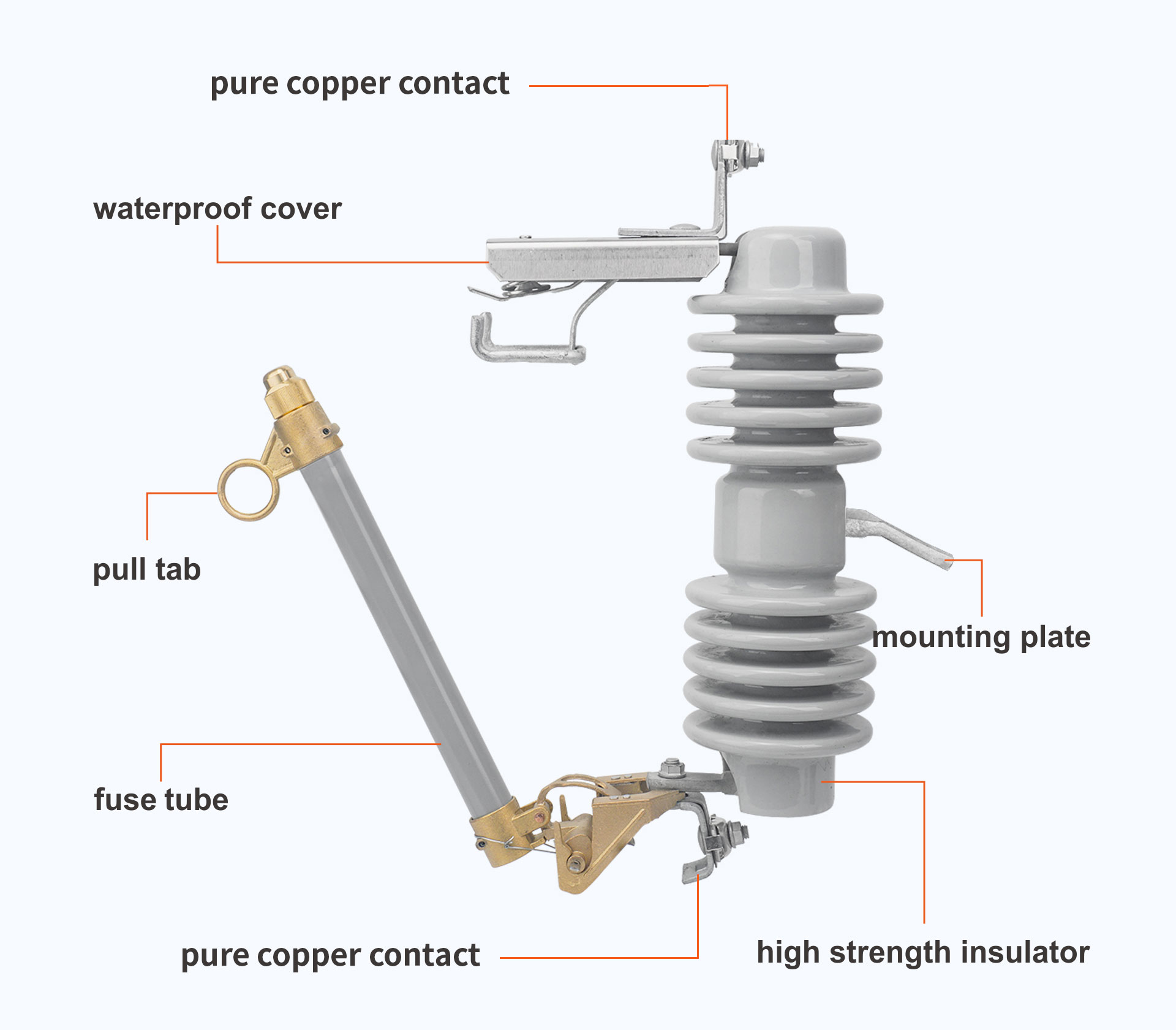 pure copper contact

waterproof cover

pull tab

mounting plate

fuse tube

pure copper contact

high strength insulator